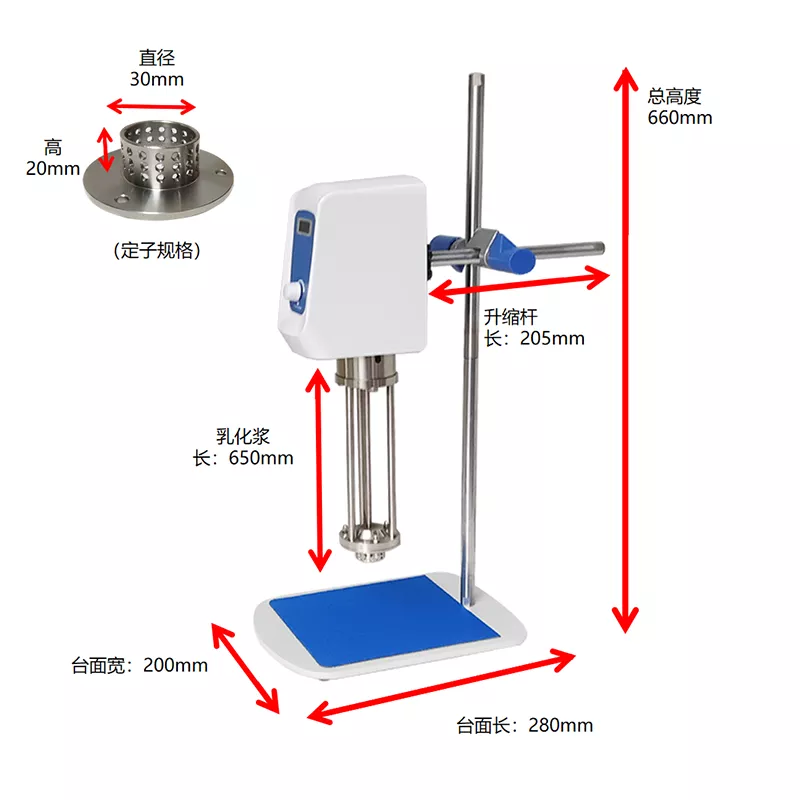 直径
30mm

高
20mm

(定子规格)

总高度
660mm

升缩杆
长：205mm

乳化浆
长：650mm

台面宽：200mm

台面长：280mm